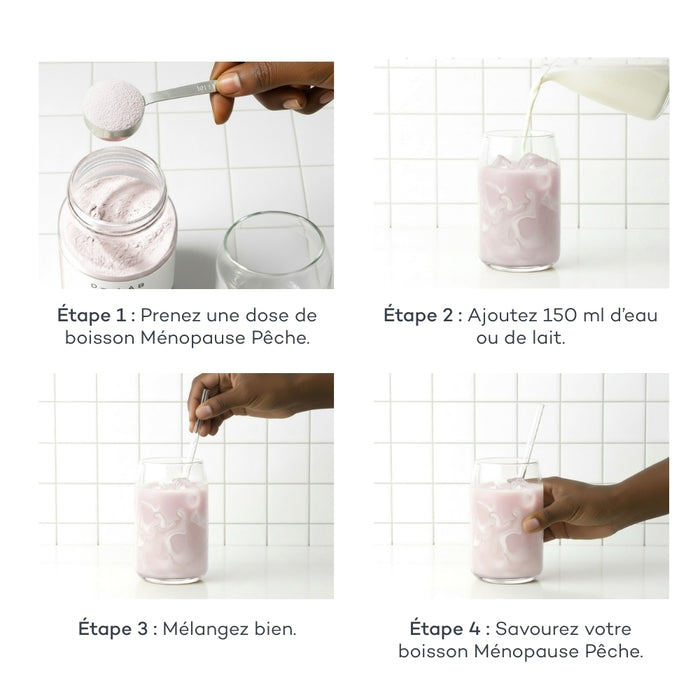 Étape 1 : Prenez une dose de boisson Ménopause Pêche.

Étape 2 : Ajoutez 150 ml d'eau ou de lait.

Étape 3 : Mélangez bien.

Étape 4 : Savourez votre boisson Ménopause Pêche.